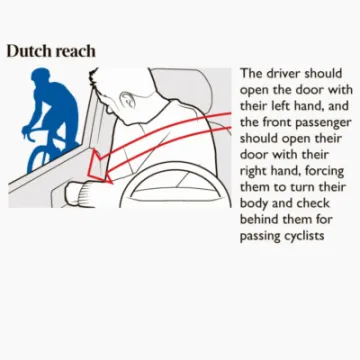 Dutch reach

The driver should open the door with their left hand, and the front passenger should open their door with their right hand, forcing them to turn their body and check behind them for passing cyclists